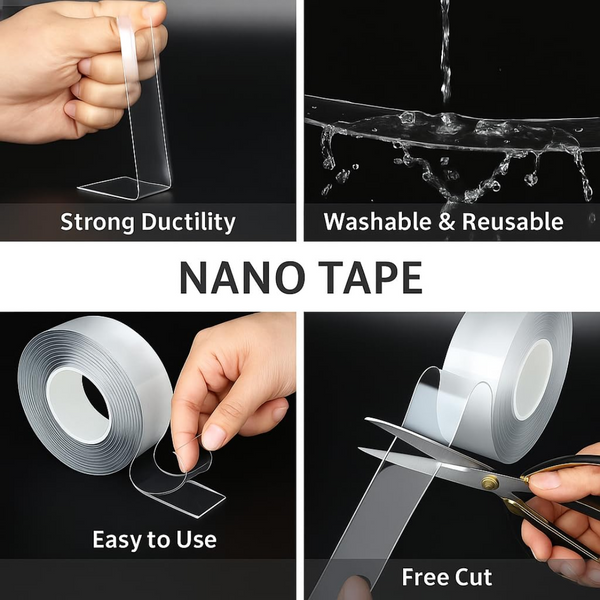 Strong Ductility

Washable & Reusable

NANO TAPE

Easy to Use

Free Cut