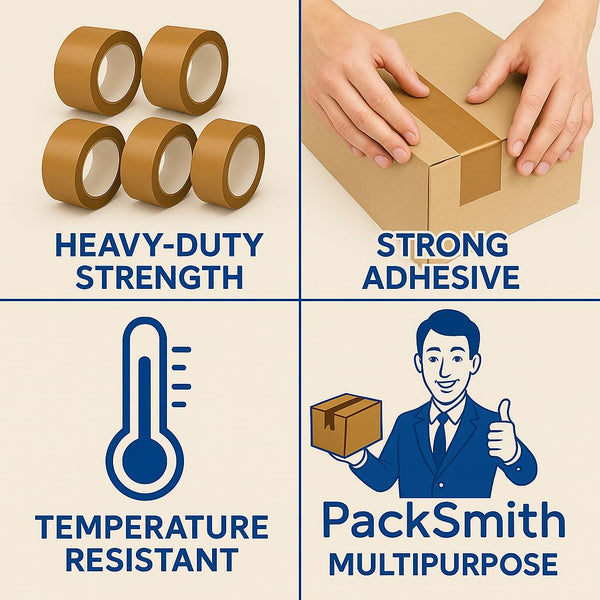 HEAVY-DUTY STRENGTH

STRONG ADHESIVE

TEMPERATURE RESISTANT

PackSmith
MULTIPURPOSE